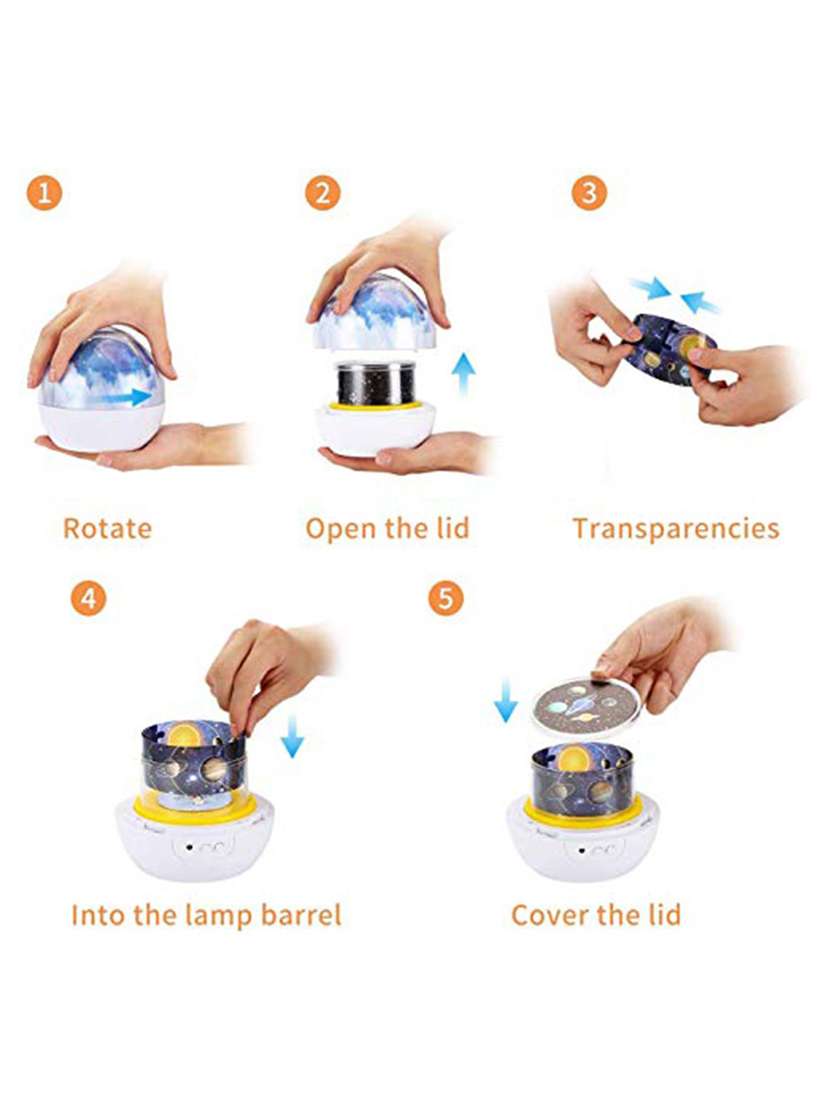 1

Rotate

2

Open the lid

3

Transparencies

4

Into the lamp barrel

5

Cover the lid