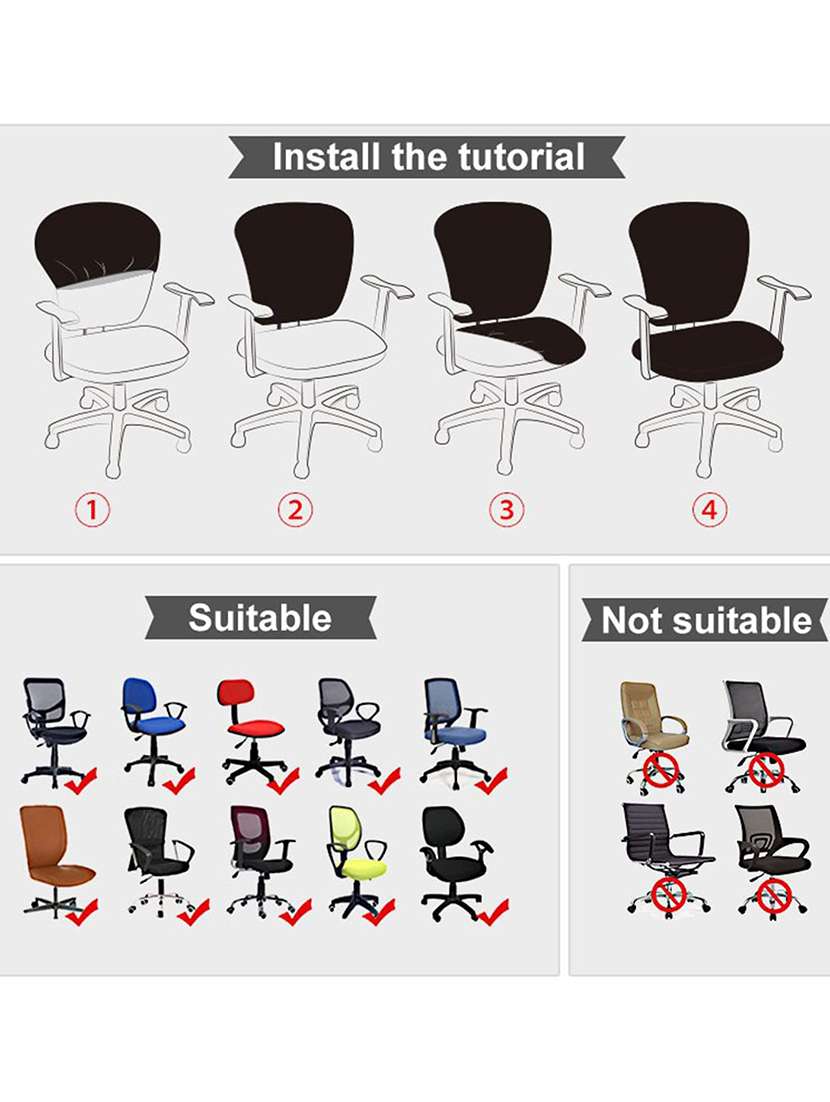 Install the tutorial

①

②

③

④

Suitable

Not suitable