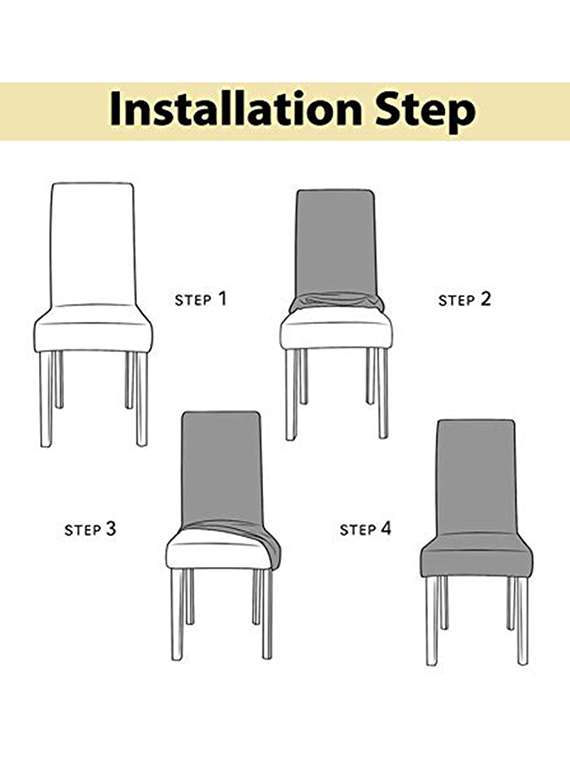 Installation Step

STEP 1

STEP 2

STEP 3

STEP 4