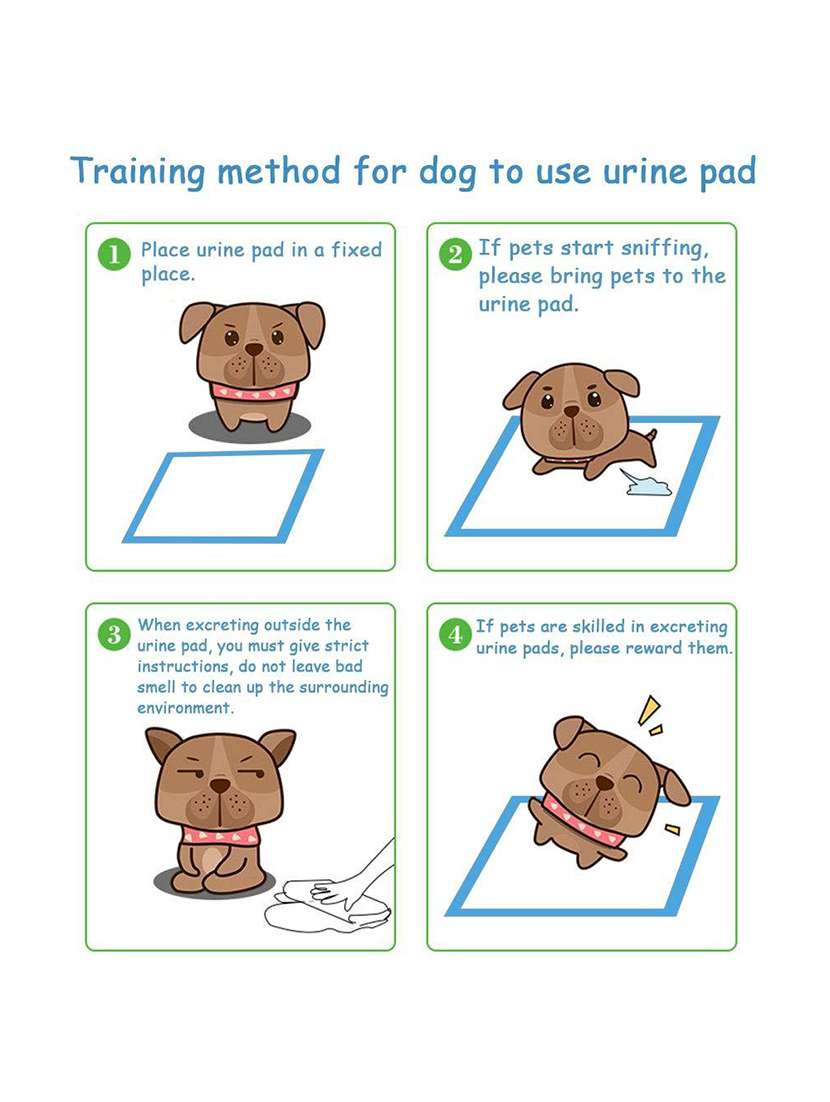 Training method for dog to use urine pad

1 Place urine pad in a fixed place.

2 If pets start sniffing, please bring pets to the urine pad.

3 When excreting outside the urine pad, you must give strict instructions, do not leave bad smell to clean up the surrounding environment.

4 If pets are skilled in excreting urine pads, please reward them.