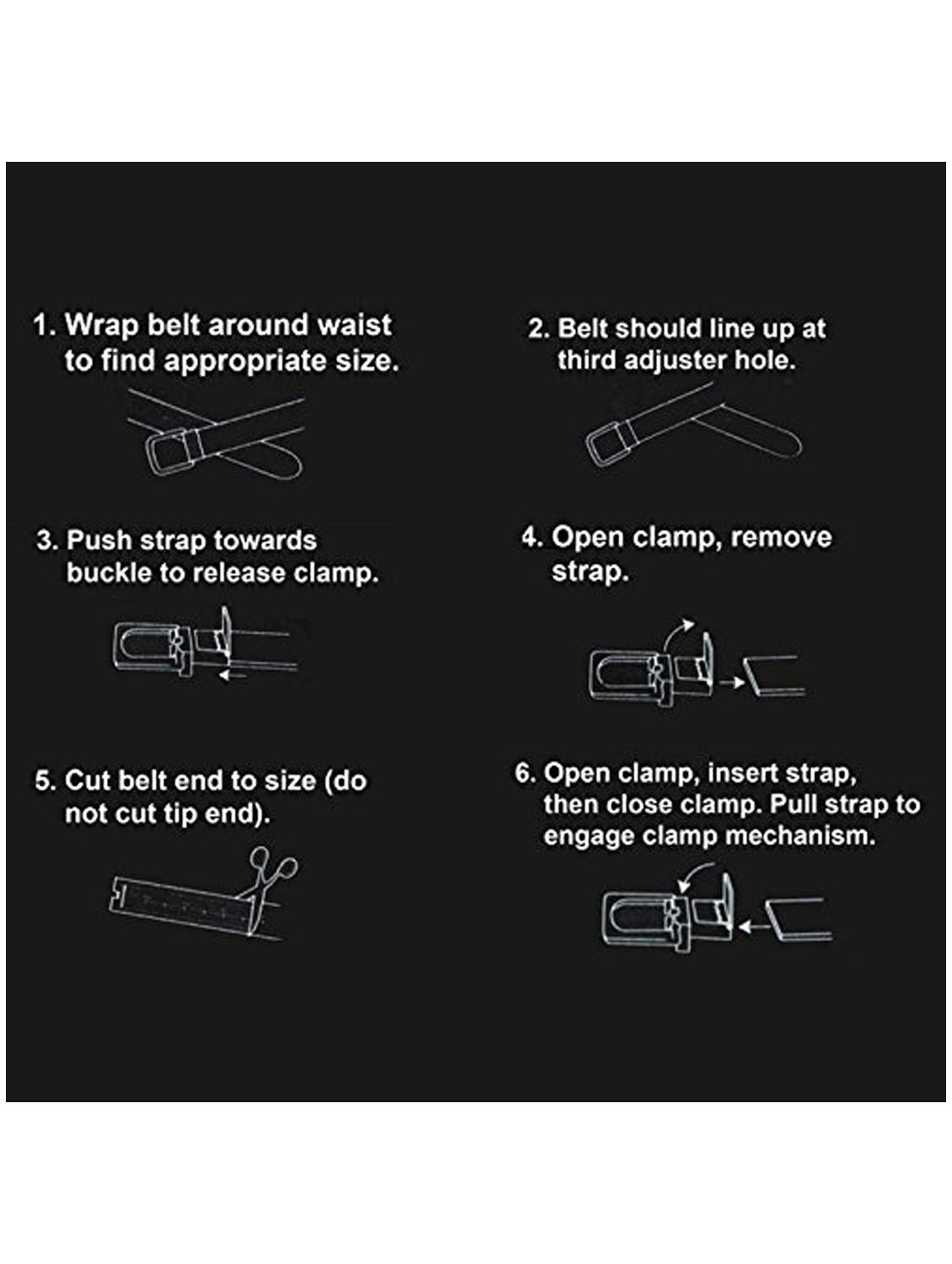 1. Wrap belt around waist to find appropriate size.

2. Belt should line up at third adjuster hole.

3. Push strap towards buckle to release clamp.

4. Open clamp, remove strap.

5. Cut belt end to size (do not cut tip end).

6. Open clamp, insert strap, then close clamp. Pull strap to engage clamp mechanism.