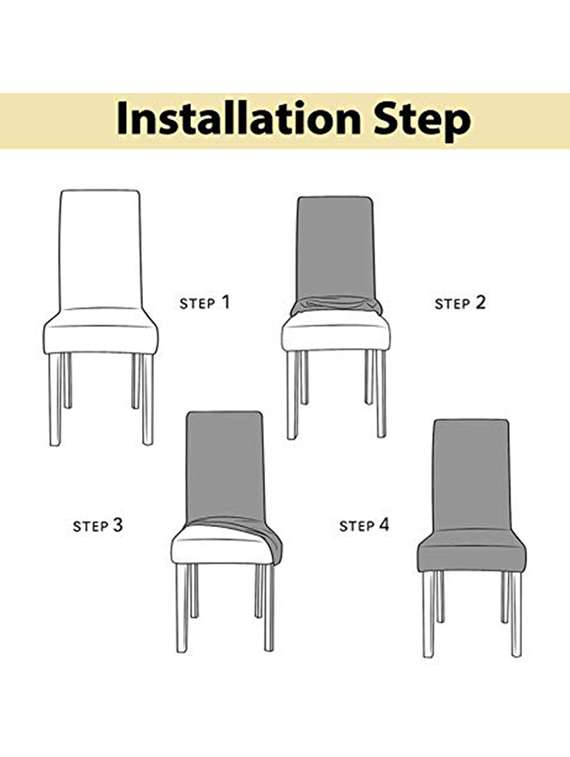 Installation Step

STEP 1

STEP 2

STEP 3

STEP 4