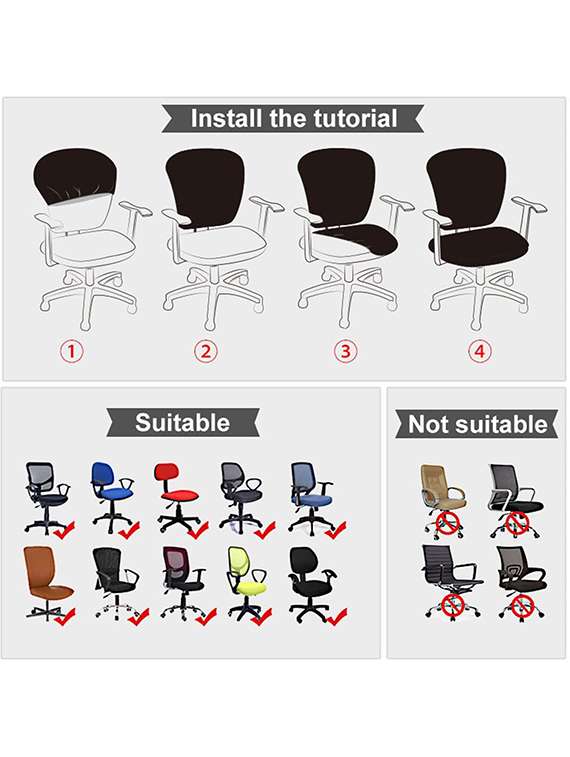 Install the tutorial

1

2

3

4

Suitable

Not suitable