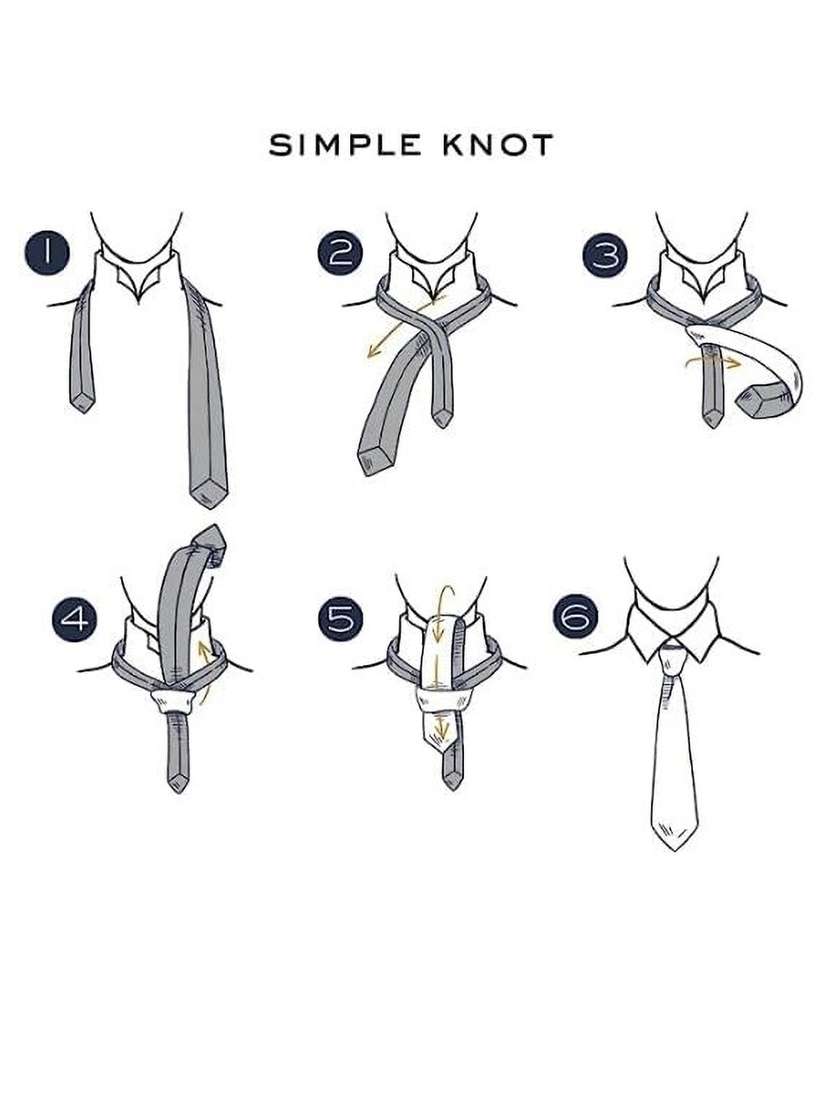 SIMPLE KNOT

1

2

3

4

5

6